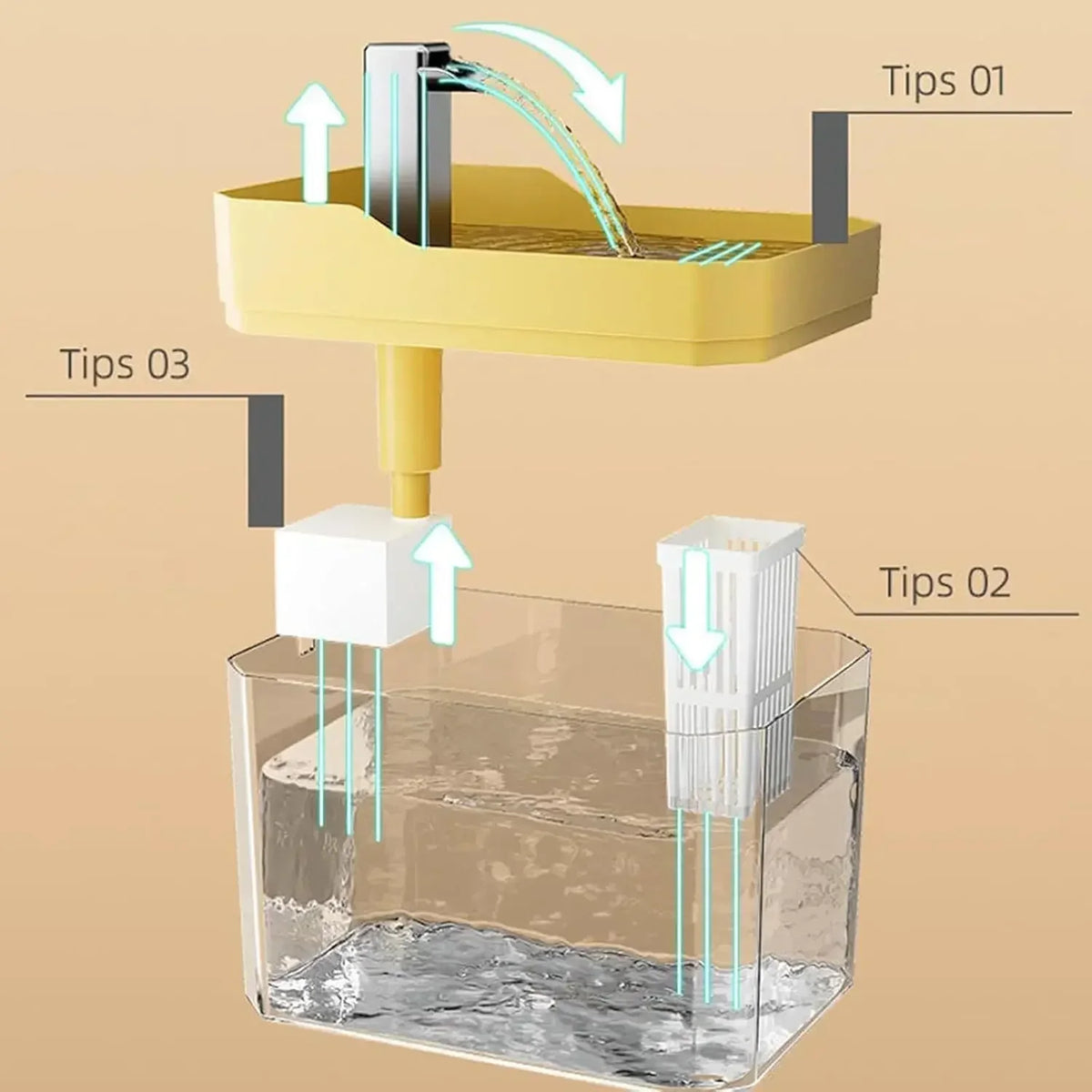 Tips 01

Tips 03

Tips 02